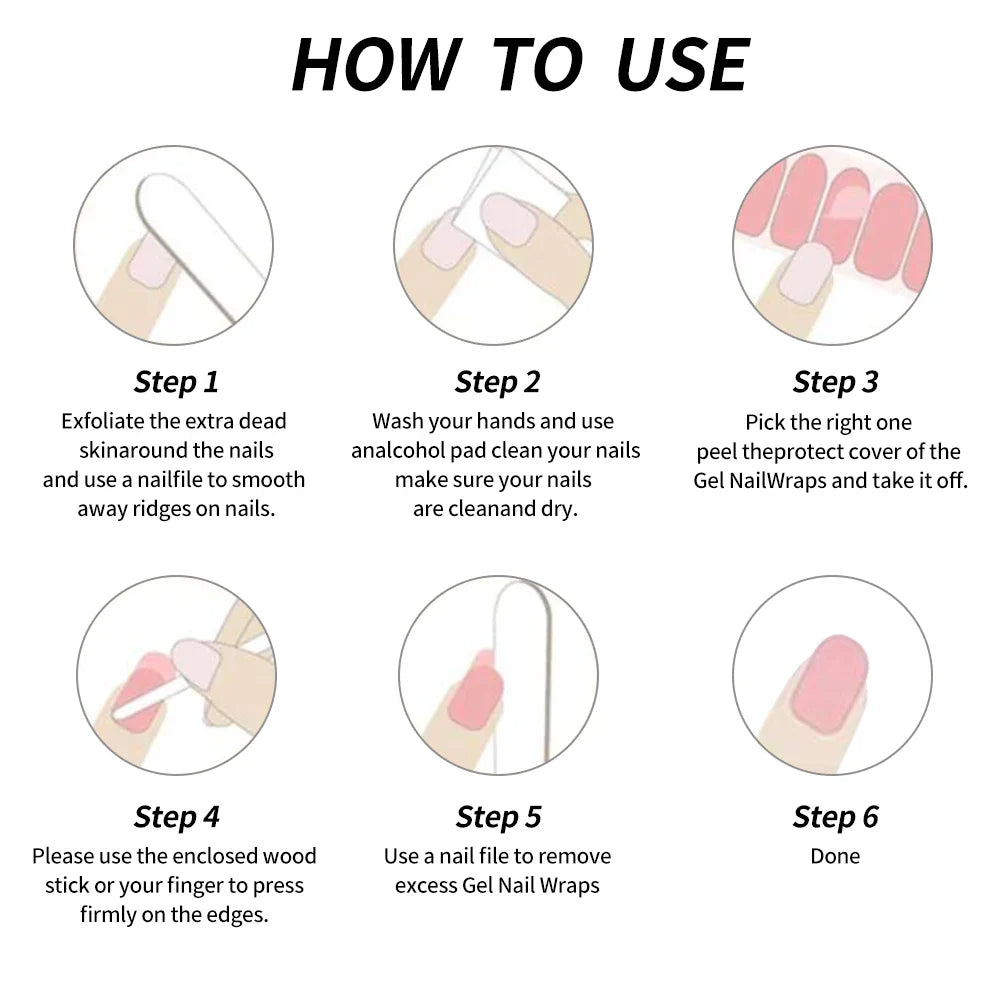 HOW TO USE

Step 1
Exfoliate the extra dead skinaround the nails and use a nailfile to smooth away ridges on nails.

Step 2
Wash your hands and use analcohol pad clean your nails make sure your nails are cleanand dry.

Step 3
Pick the right one peel theprotect cover of the Gel NailWraps and take it off.

Step 4
Please use the enclosed wood stick or your finger to press firmly on the edges.

Step 5
Use a nail file to remove excess Gel Nail Wraps

Step 6
Done